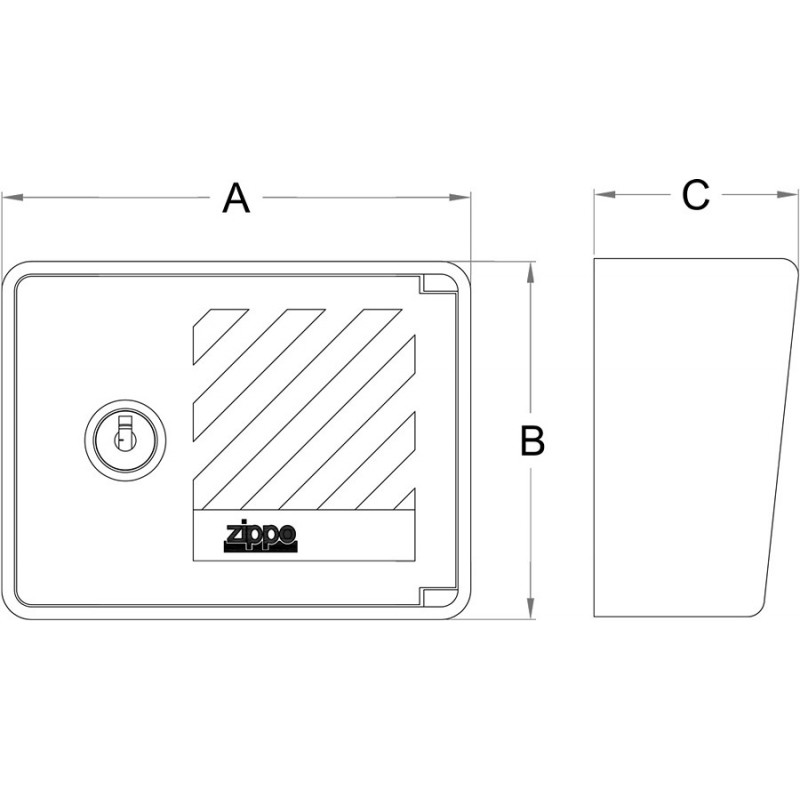 A

C

B

zippo