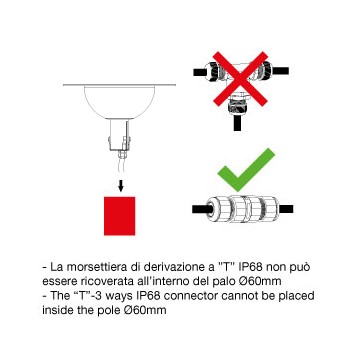 - La morsettiera di derivazione a "T" IP68 non può essere ricoverata all'interno del palo Ø60mm
- The “T”-3 ways IP68 connector cannot be placed inside the pole Ø60mm