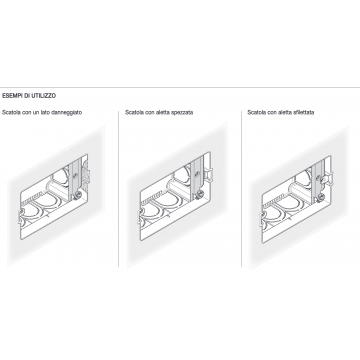 ESEMPI DI UTILIZZO

Scatola con un lato danneggiato

Scatola con aletta spezzata

Scatola con aletta sfilettata