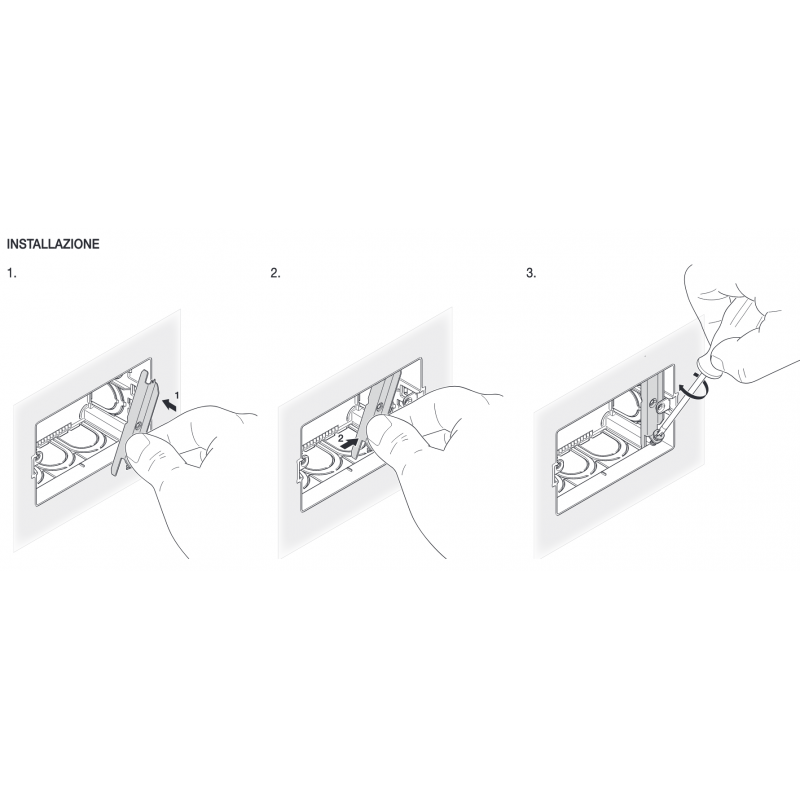 INSTALLAZIONE

1.

1

2.

2

3.