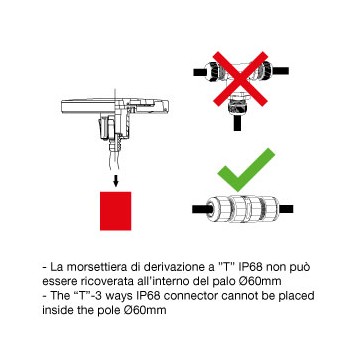 - La morsettiera di derivazione a "T" IP68 non può essere ricoverata all'interno del palo Ø60mm
- The “T”-3 ways IP68 connector cannot be placed inside the pole Ø60mm